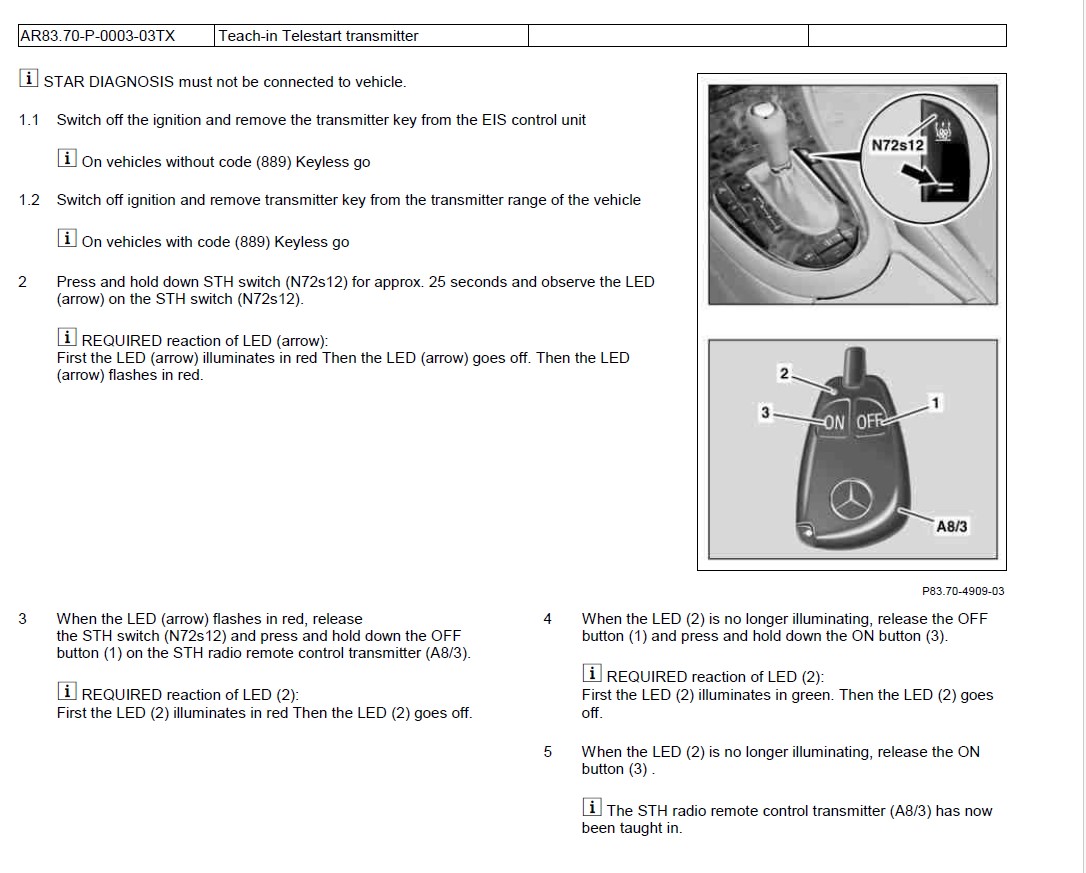 | AR83.70-P-0003-03TX | Teach-in Telestart transmitter | | |
|---|---|---|---|

i STAR DIAGNOSIS must not be connected to vehicle.

1.1 Switch off the ignition and remove the transmitter key from the EIS control unit

i On vehicles without code (889) Keyless go

1.2 Switch off ignition and remove transmitter key from the transmitter range of the vehicle

i On vehicles with code (889) Keyless go

2 Press and hold down STH switch (N72s12) for approx. 25 seconds and observe the LED (arrow) on the STH switch (N72s12).

i REQUIRED reaction of LED (arrow):
First the LED (arrow) illuminates in red Then the LED (arrow) goes off. Then the LED (arrow) flashes in red.

N72s12

2
3
ON OFF
1
A8/3

P83.70-4909-03

3 When the LED (arrow) flashes in red, release the STH switch (N72s12) and press and hold down the OFF button (1) on the STH radio remote control transmitter (A8/3).

i REQUIRED reaction of LED (2):
First the LED (2) illuminates in red Then the LED (2) goes off.

4 When the LED (2) is no longer illuminating, release the OFF button (1) and press and hold down the ON button (3).

i REQUIRED reaction of LED (2):
First the LED (2) illuminates in green. Then the LED (2) goes off.

5 When the LED (2) is no longer illuminating, release the ON button (3) .

i The STH radio remote control transmitter (A8/3) has now been taught in.